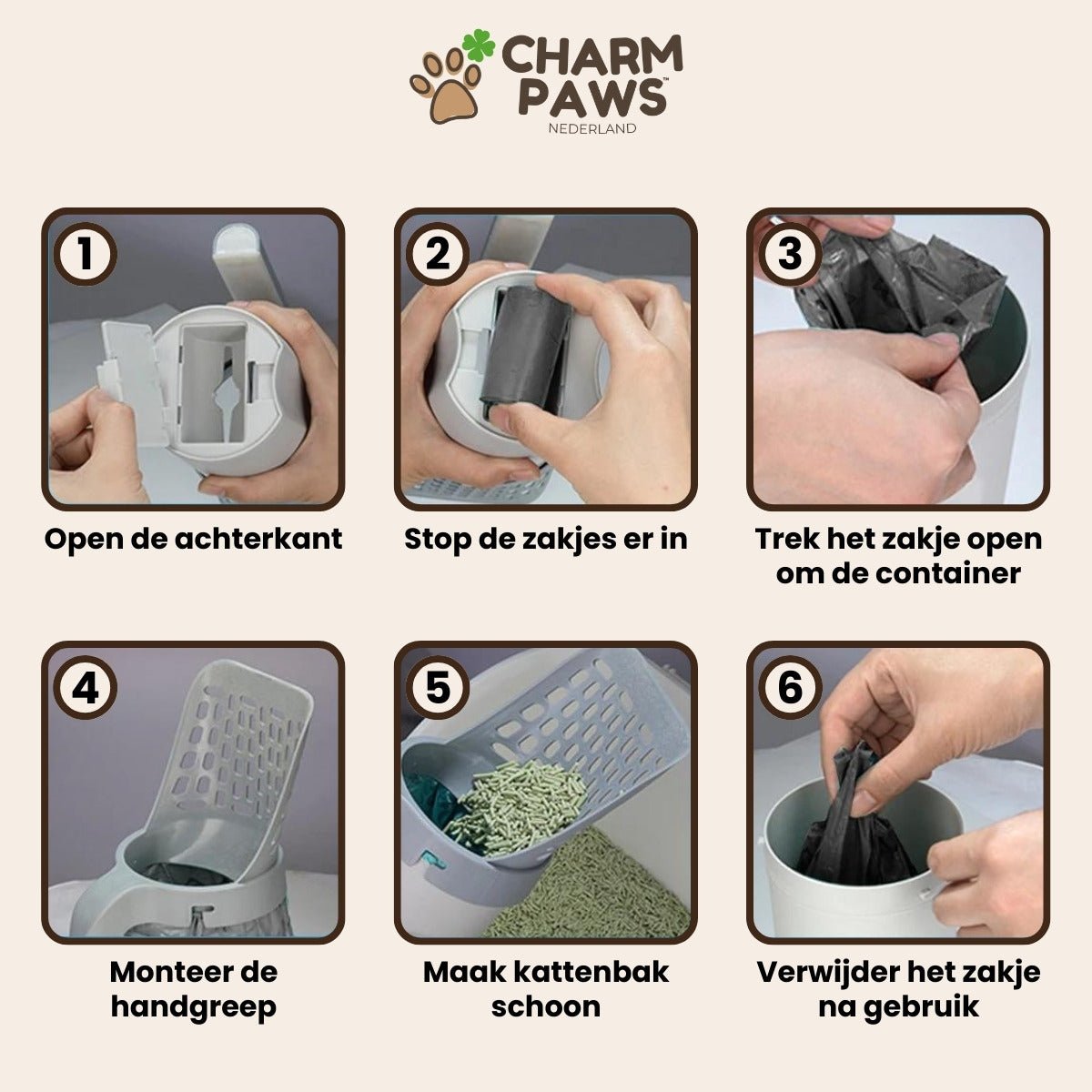 CHARM PAWS™
NEDERLAND

1
Open de achterkant

2
Stop de zakjes er in

3
Trek het zakje open om de container

4
Monteer de handgreep

5
Maak kattenbak schoon

6
Verwijder het zakje na gebruik